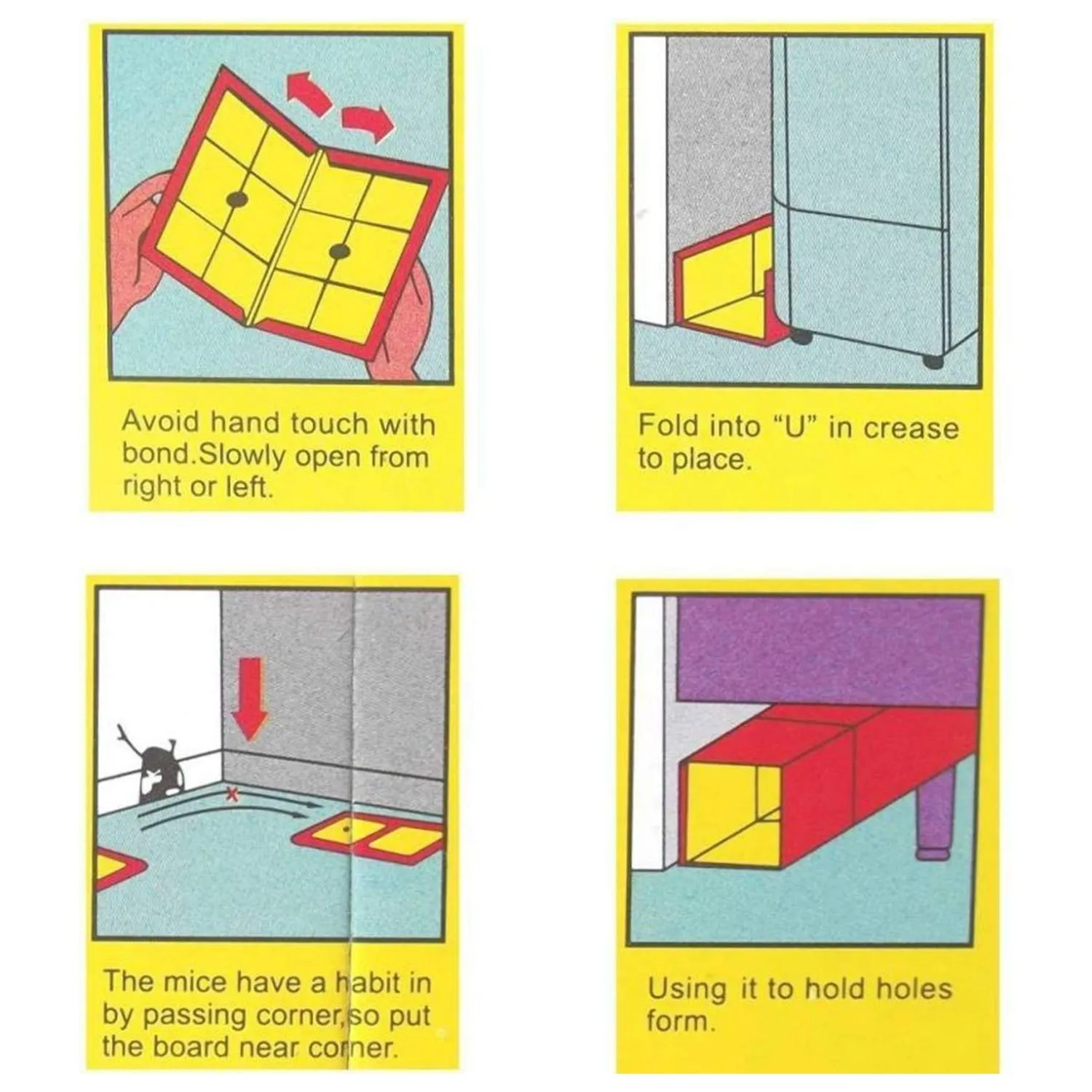 Avoid hand touch with bond.Slowly open from right or left.

Fold into "U" in crease to place.

The mice have a habit in by passing corner,so put the board near corner.

Using it to hold holes form.