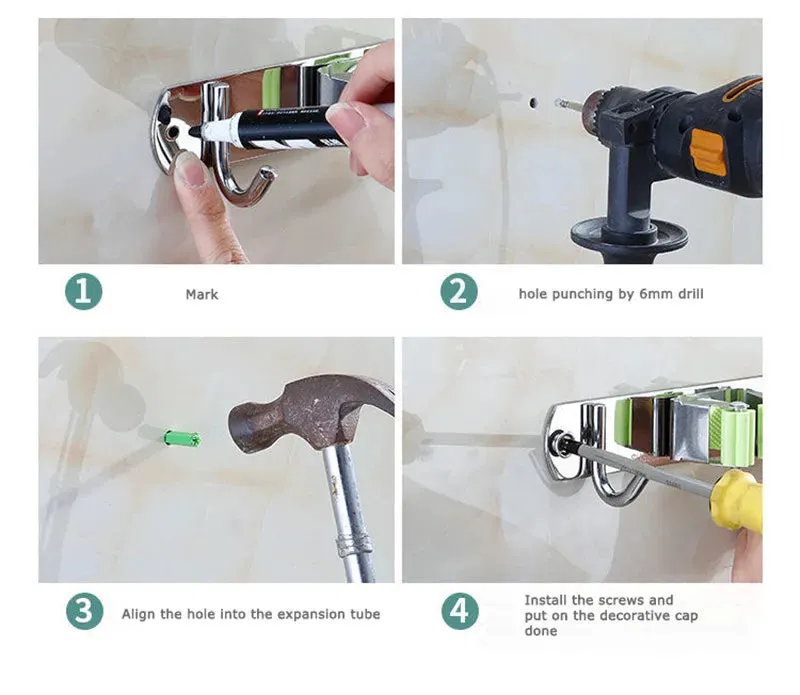 1
Mark

2
hole punching by 6mm drill

3
Align the hole into the expansion tube

4
Install the screws and put on the decorative cap done