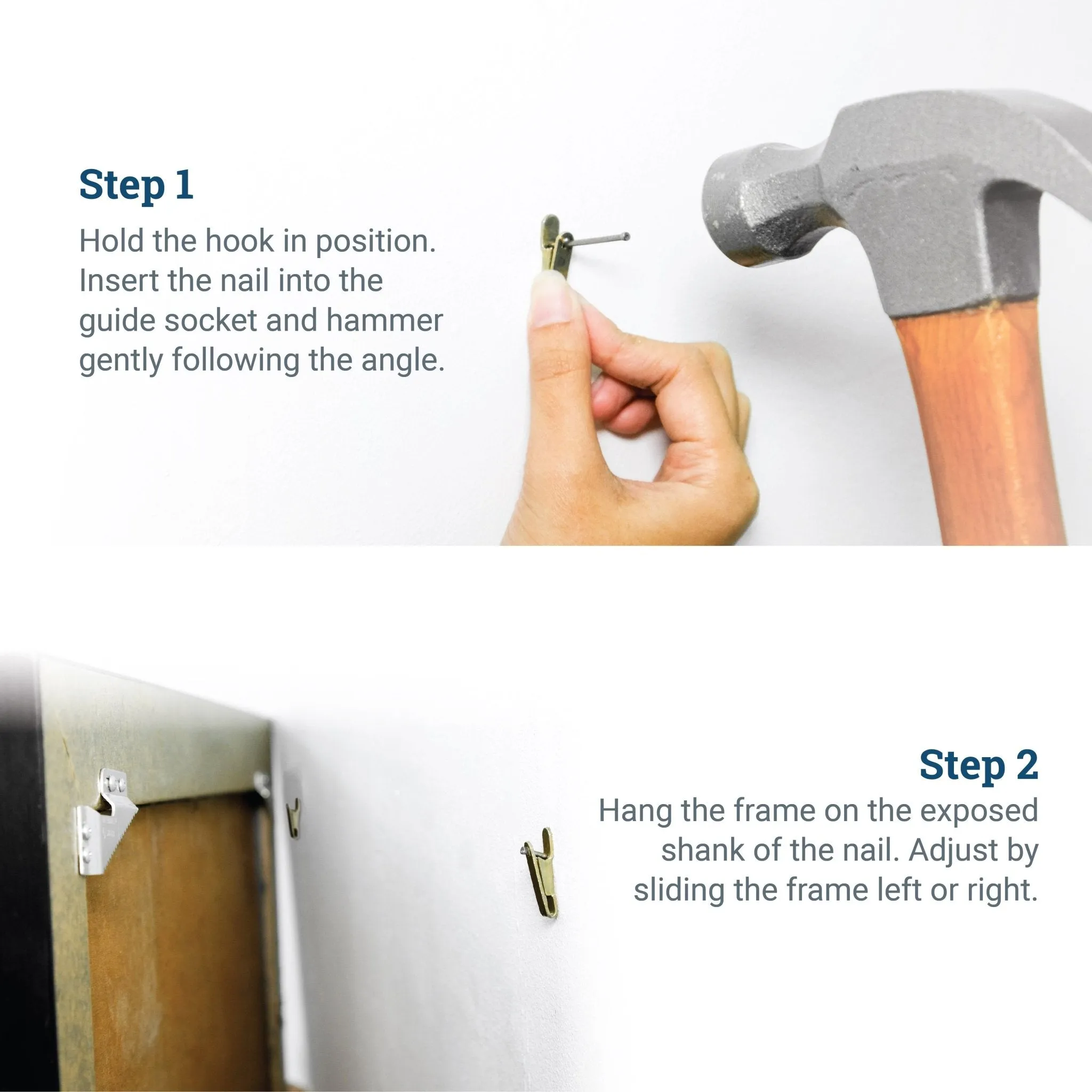 Step 1

Hold the hook in position. Insert the nail into the guide socket and hammer gently following the angle.

Step 2

Hang the frame on the exposed shank of the nail. Adjust by sliding the frame left or right.